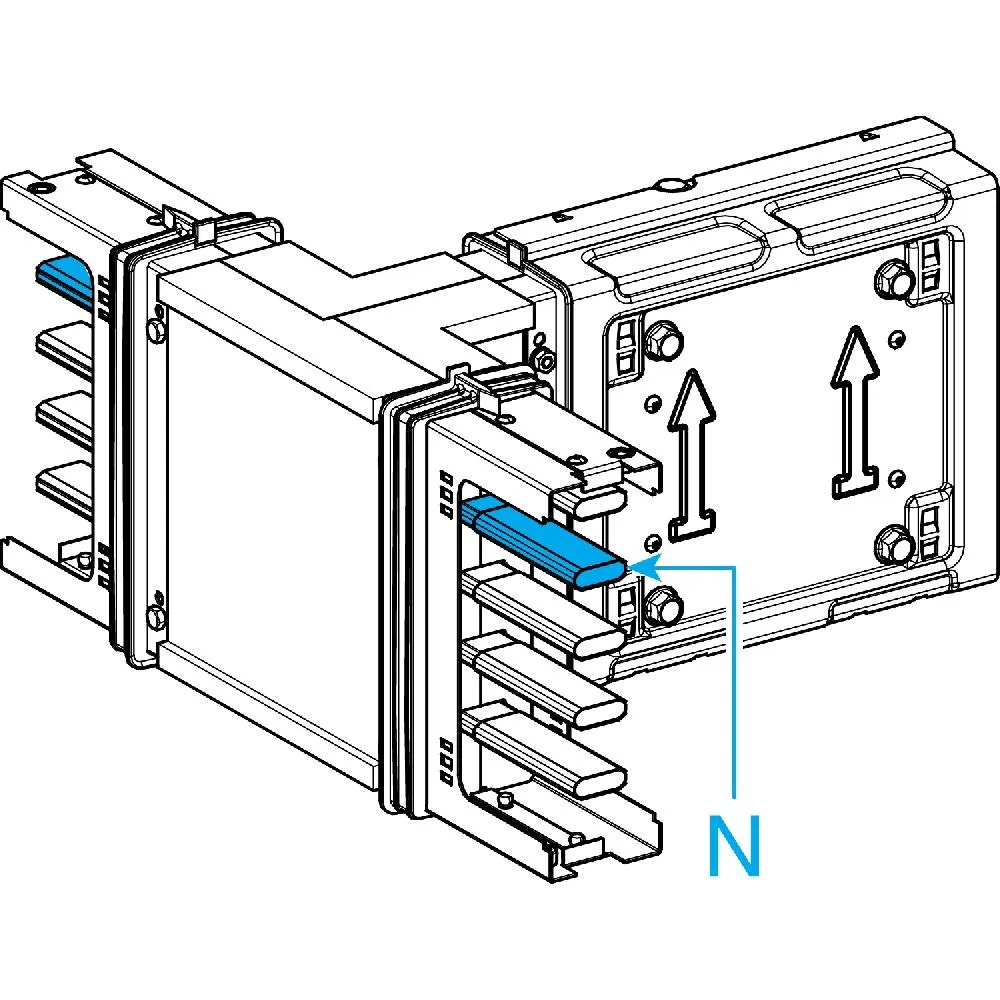 N